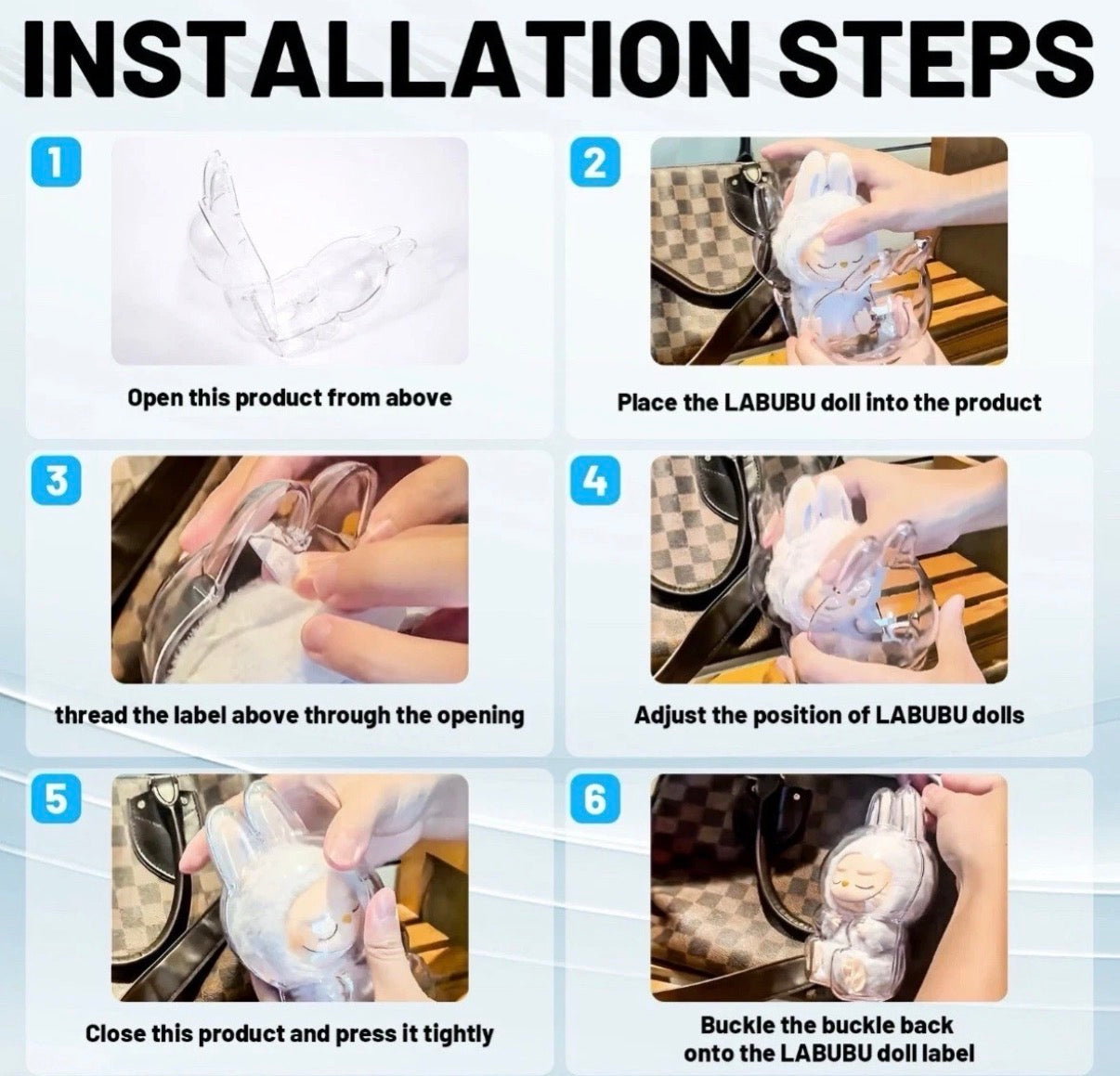 INSTALLATION STEPS

1

Open this product from above

2

Place the LABUBU doll into the product

3

thread the label above through the opening

4

Adjust the position of LABUBU dolls

5

Close this product and press it tightly

6

Buckle the buckle back onto the LABUBU doll label